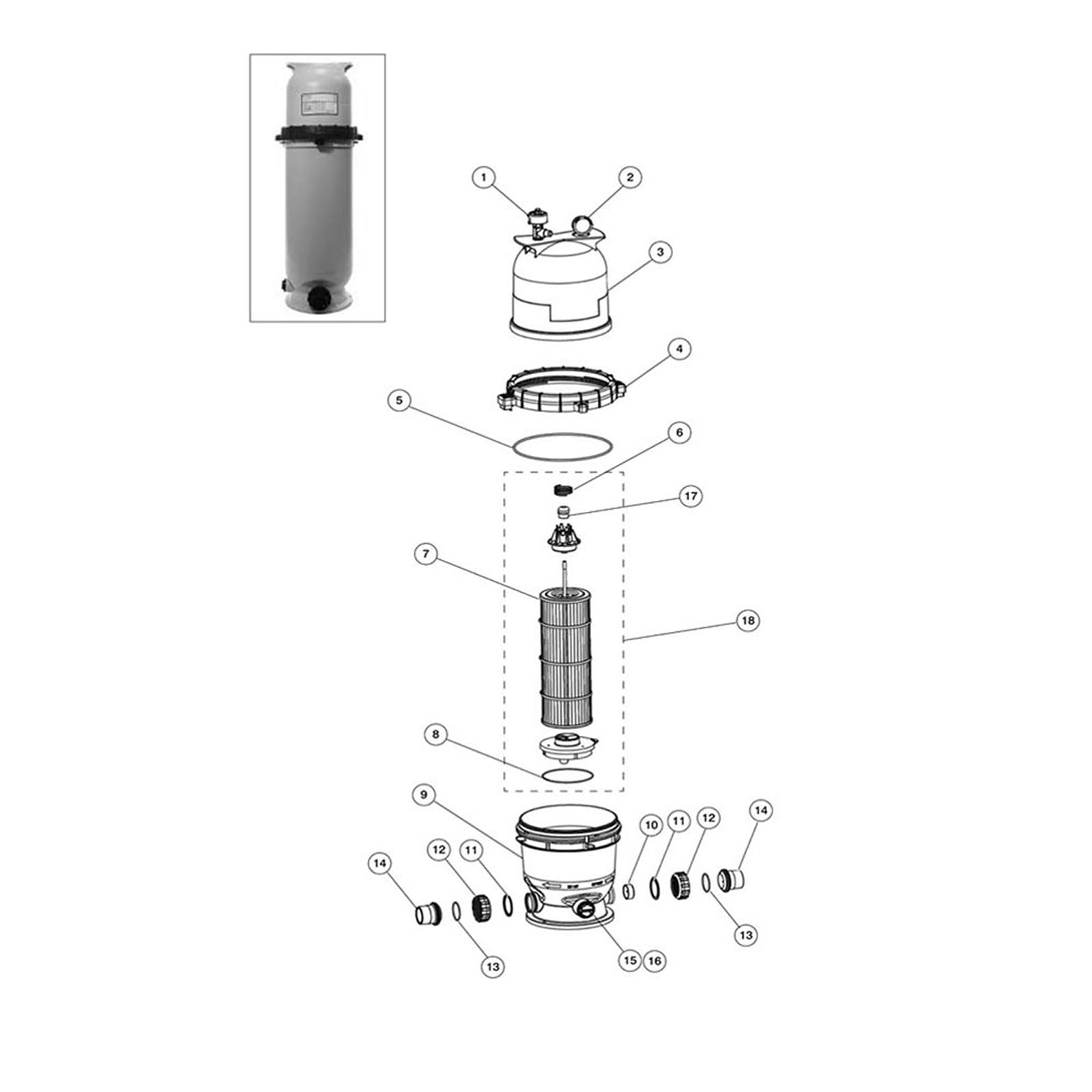 1
2
3
4
5
6
17
7
18
8
9
10
11
12
14
14
12
11
13
13
15
16