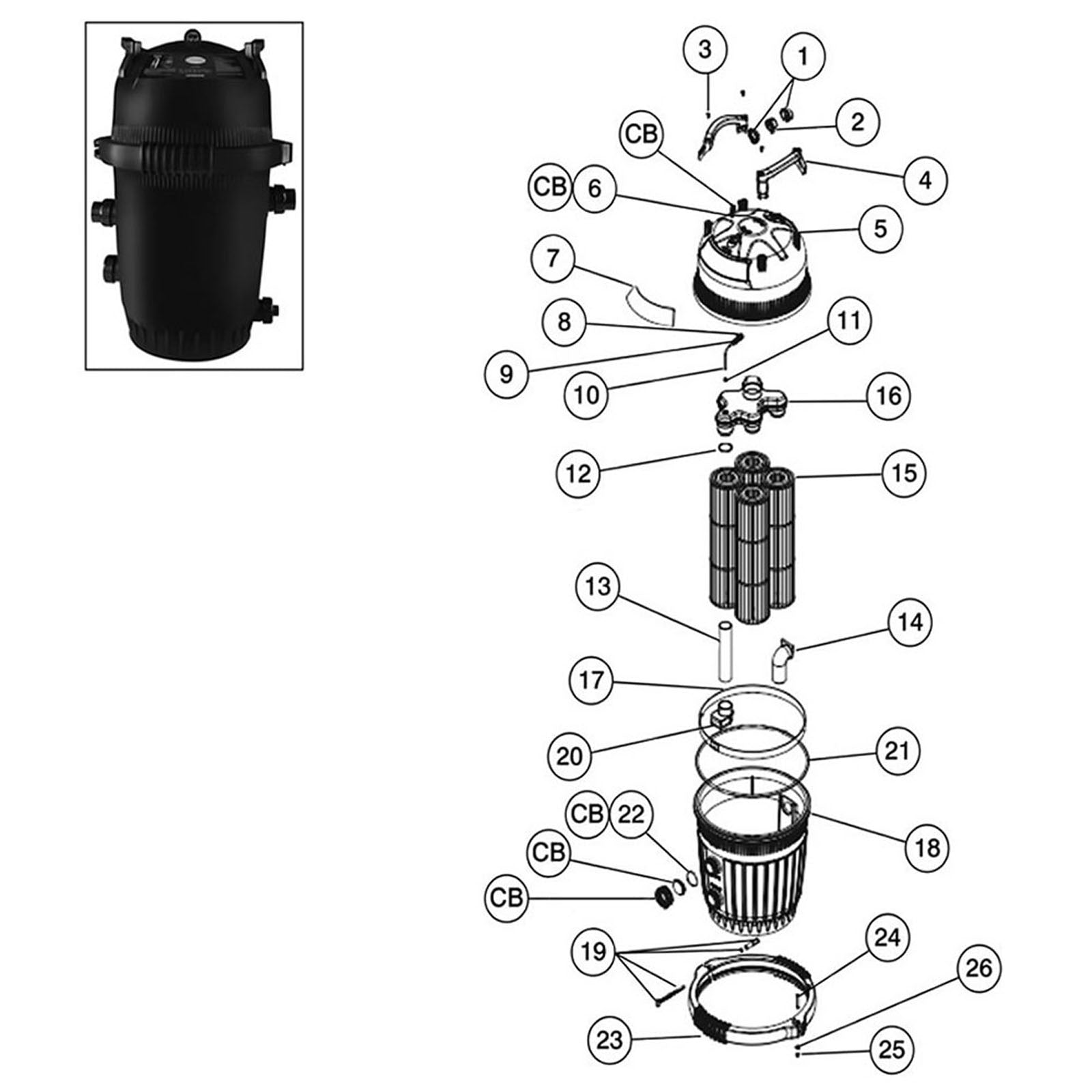 3
1
2
CB
4
CB 6
5
7
8
11
9
10
16
12
15
13
14
17
20
21
CB 22
18
CB
CB
19
24
26
23
25