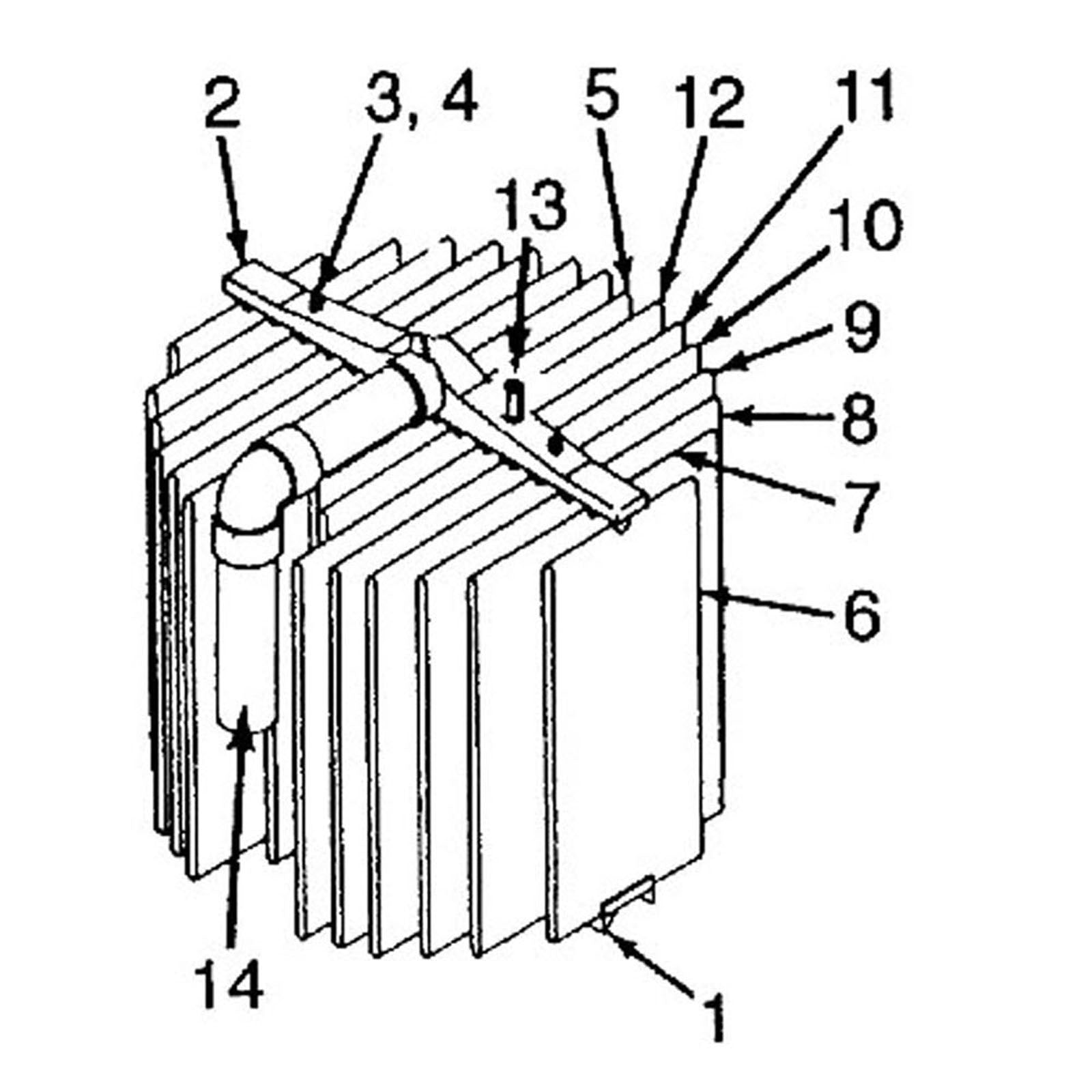 2
3, 4
5
12
11
13
10
9
8
7
6
14
1