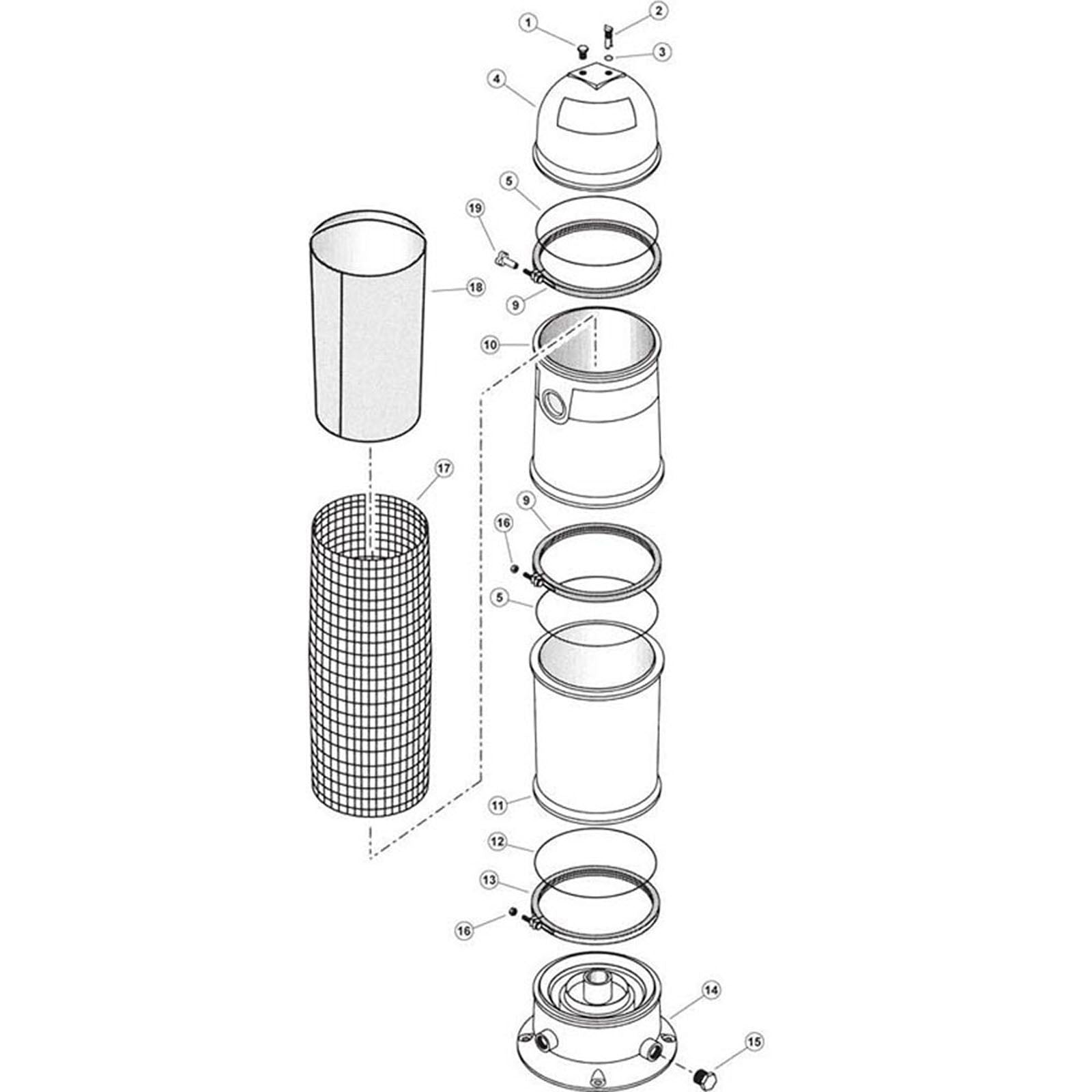 1
2
3
4
5
19
18
9
10
17
9
16
5
11
12
13
16
14
15