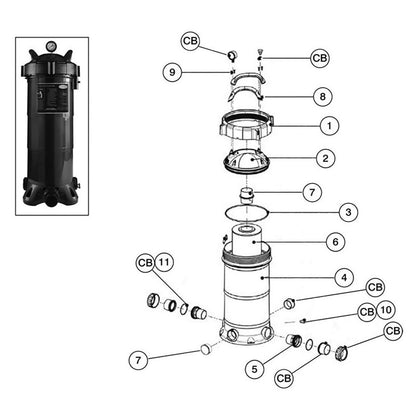 CB
CB
9
8
1
2
7
3
6
CB 11
4
CB
CB 10
CB
7
5
CB