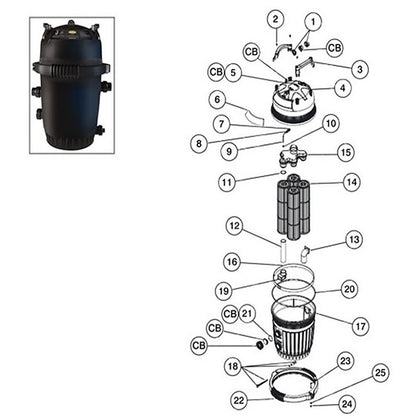 2
1
CB
CB
3
CB
5
4
6
7
10
8
9
15
11
14
12
13
16
19
20
CB
21
CB
17
CB
18
23
25
22
24