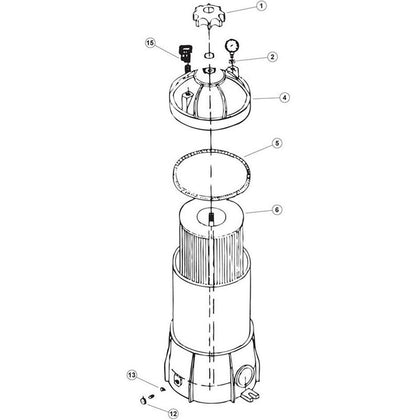 1
15
2
4
5
6
13
12