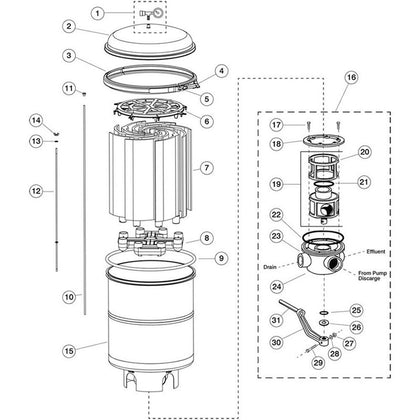 1
2
3
4
5
6
7
8
9
10
11
12
13
14
15
16
17
18
19
20
21
22
23
24
25
26
27
28
29
30
31
Effluent
Drain
From Pump Discharge