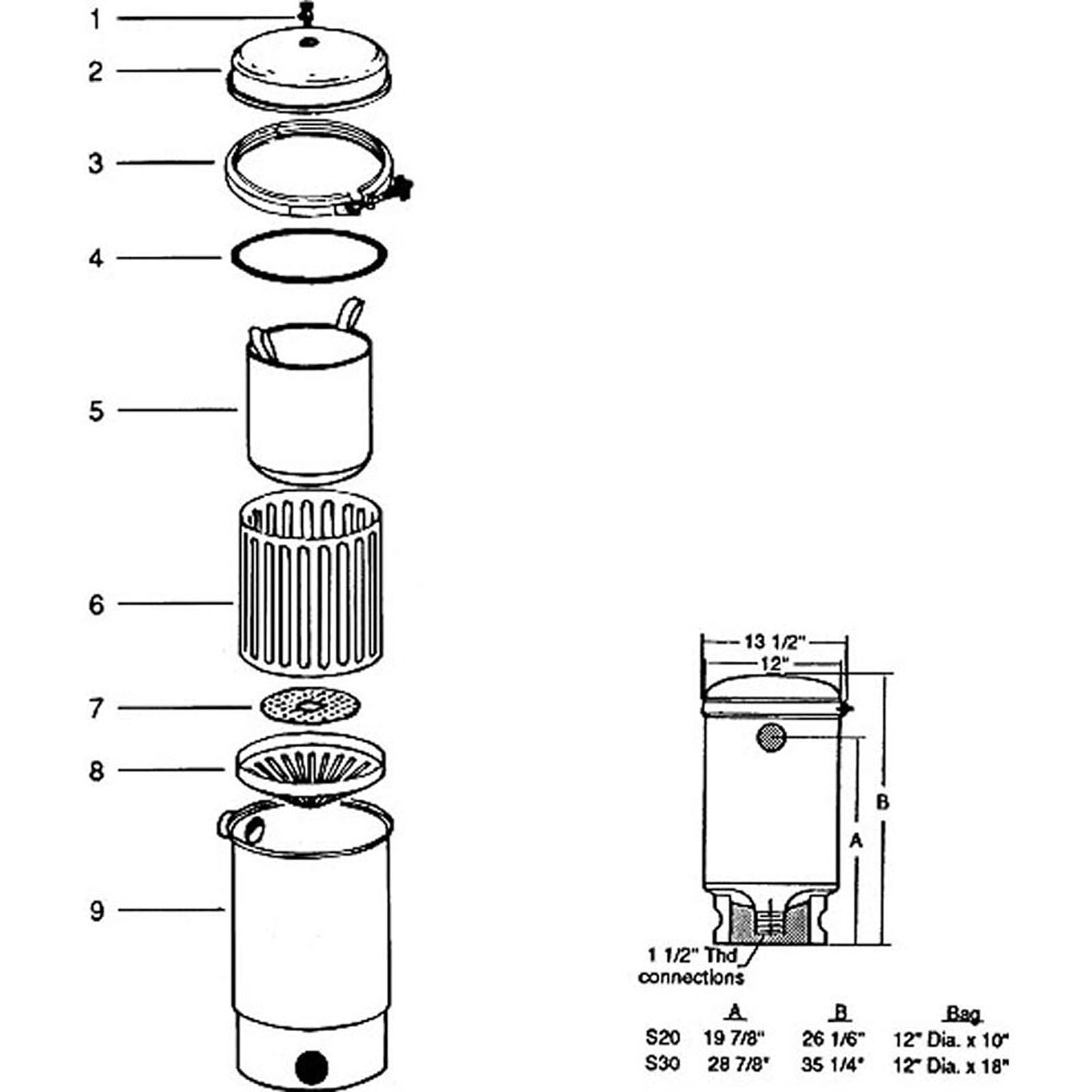 1

2

3

4

5

6

7

8

9

13 1/2"

12"

B

A

1 1/2" Thd connections

| | A | B | Bag |
|---|---|---|---|
| S20 | 19 7/8" | 26 1/6" | 12" Dia. x 10" |
| S30 | 28 7/8" | 35 1/4" | 12" Dia. x 18" |