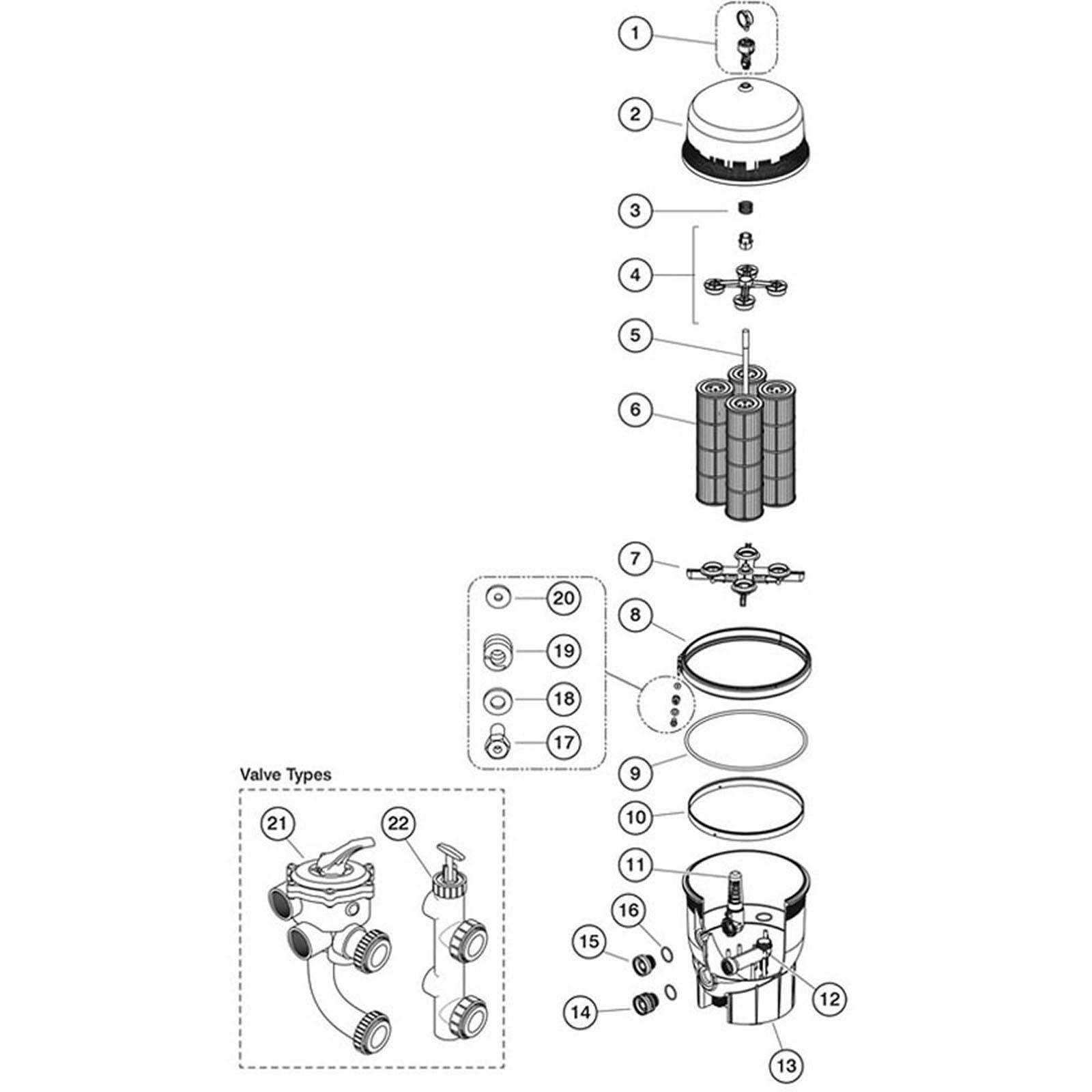 1
2
3
4
5
6
7
20
8
19
18
17
9
Valve Types
10
21
22
11
16
15
12
14
13