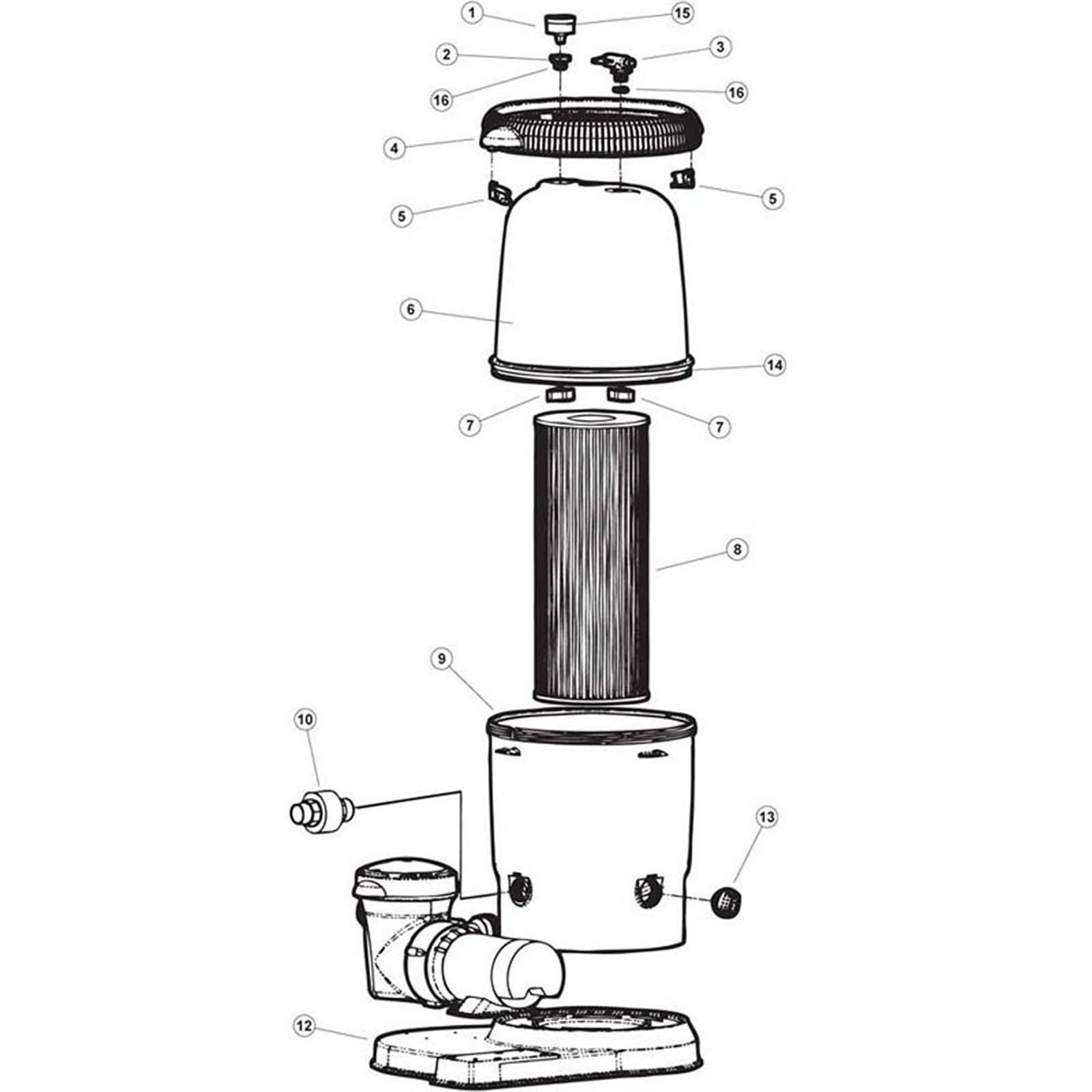 1
15
2
3
16
16
4
5
5
6
14
7
7
8
9
10
13
12