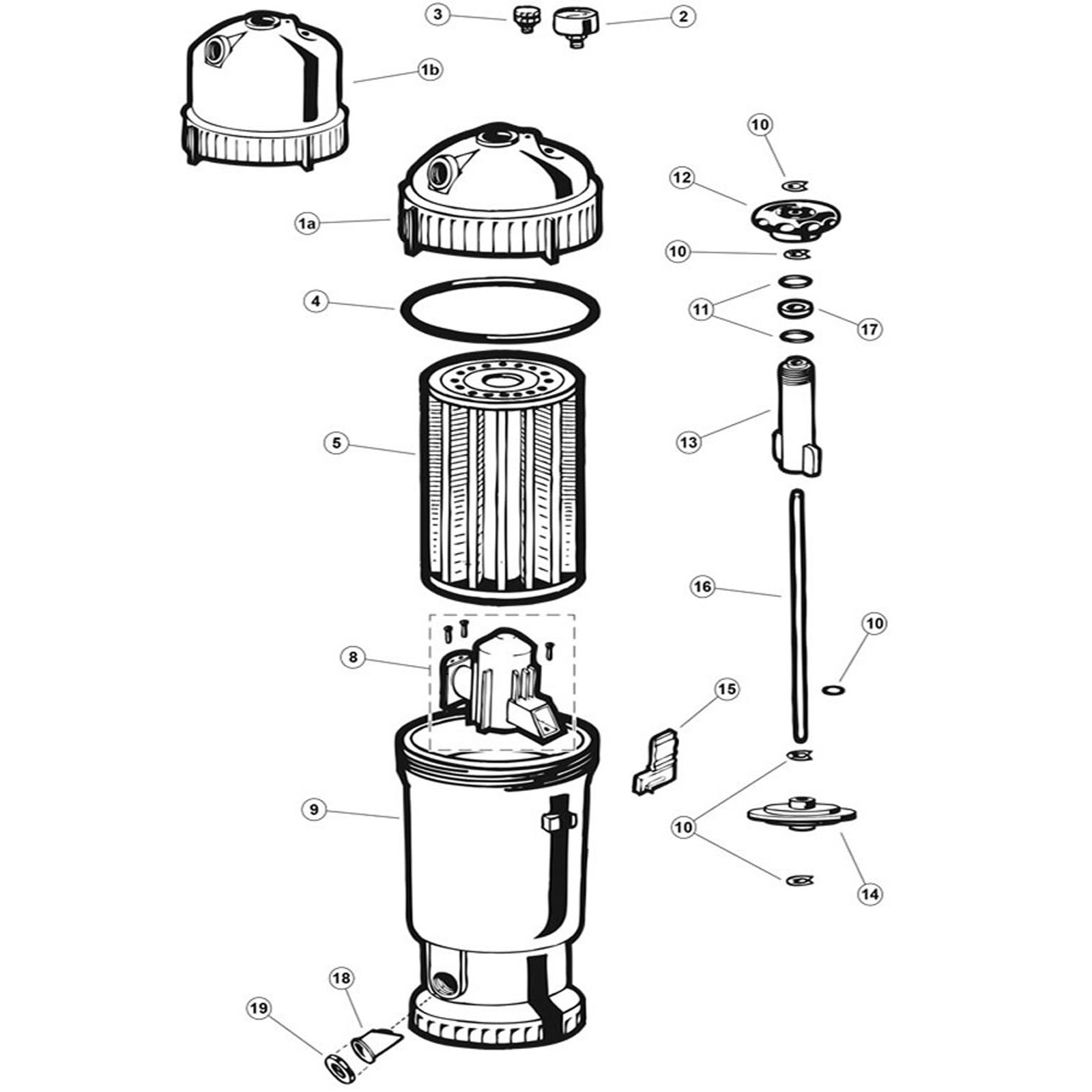 3
2
1b
10
12
1a
10
4
11
17
5
13
16
10
8
15
9
10
14
18
19