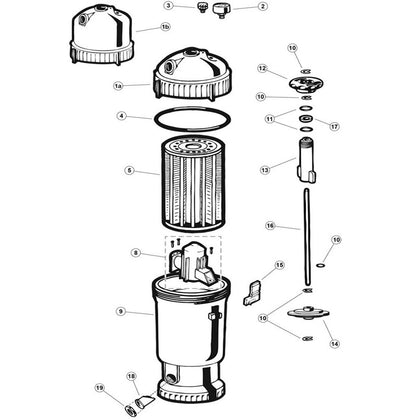 3
2
1b
10
12
1a
10
4
11
17
5
13
16
10
8
15
9
10
14
18
19