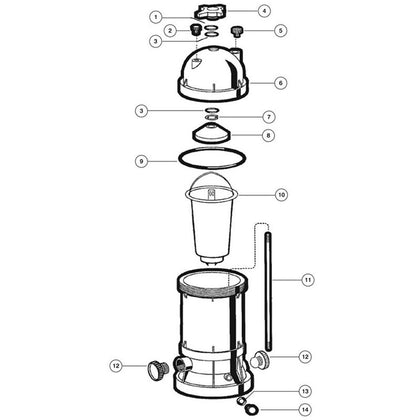 1
4
2
5
3
6
3
7
8
9
10
11
12
12
13
14