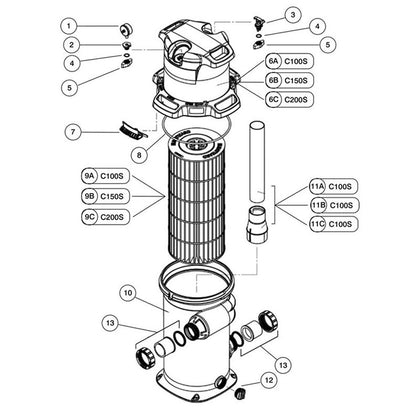 1
2
4
5
3
4
5
6A C100S
6B C150S
6C C200S
7
8
9A C100S
9B C150S
9C C200S
11A C100S
11B C100S
11C C100S
10
13
13
12