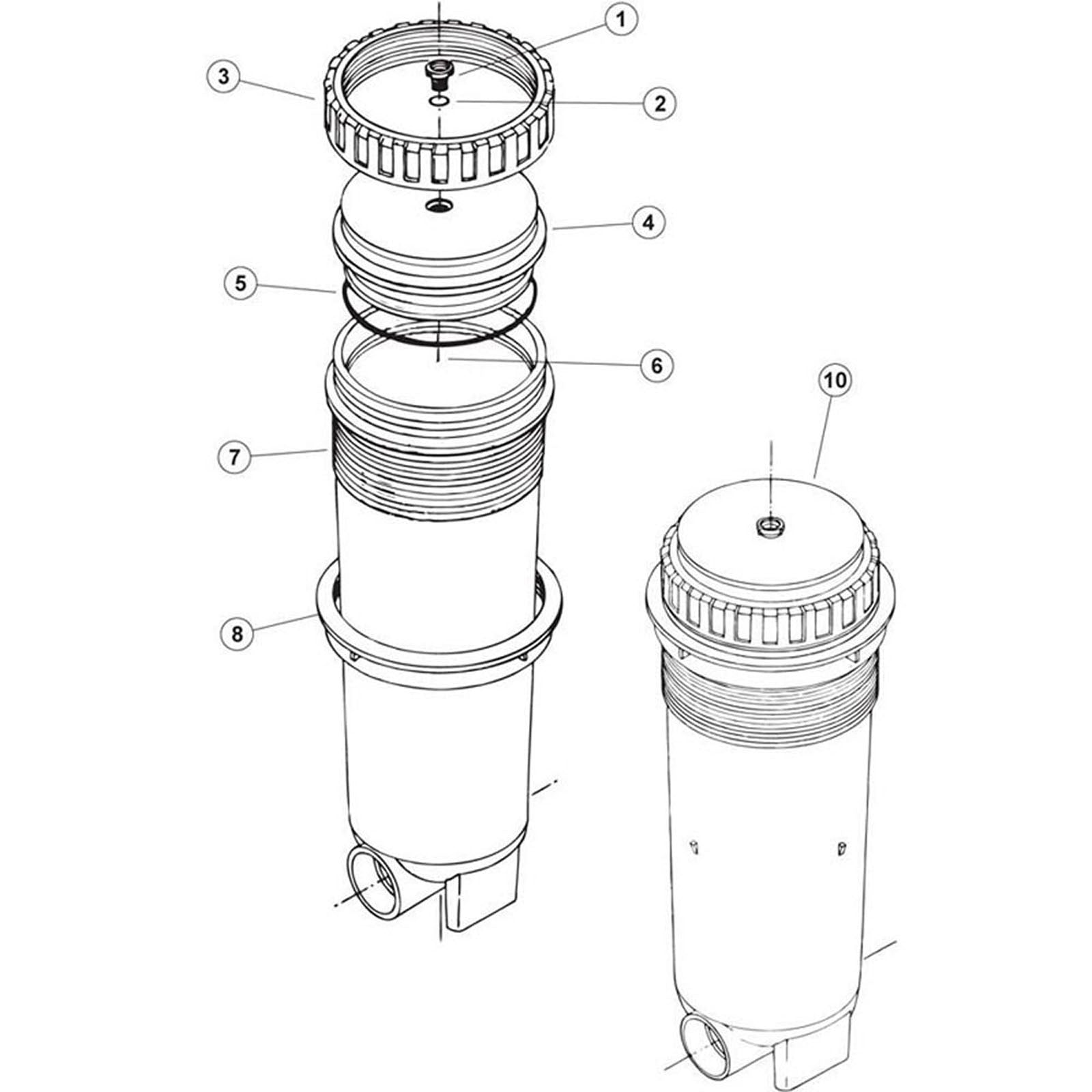 1
3
2
4
5
6
10
7
8