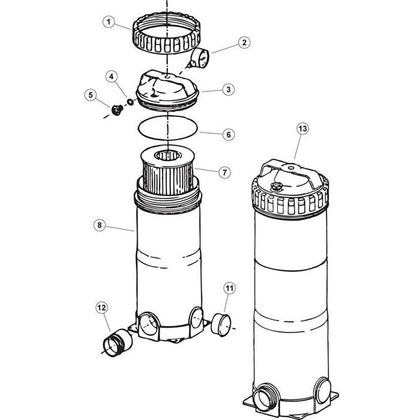 1
2
4
3
5
6
13
7
8
11
12