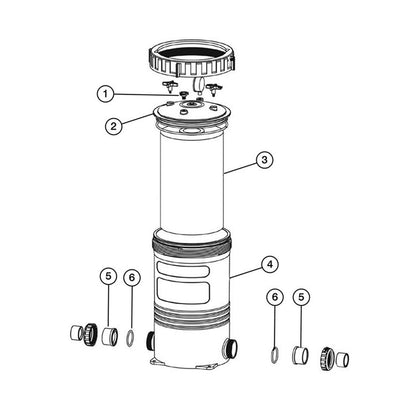 1
2
3
4
5
6
6
5