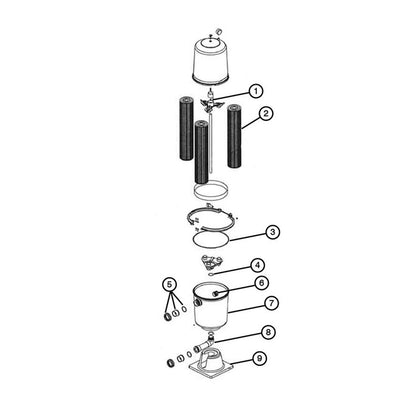 1
2
3
4
5
6
7
8
9