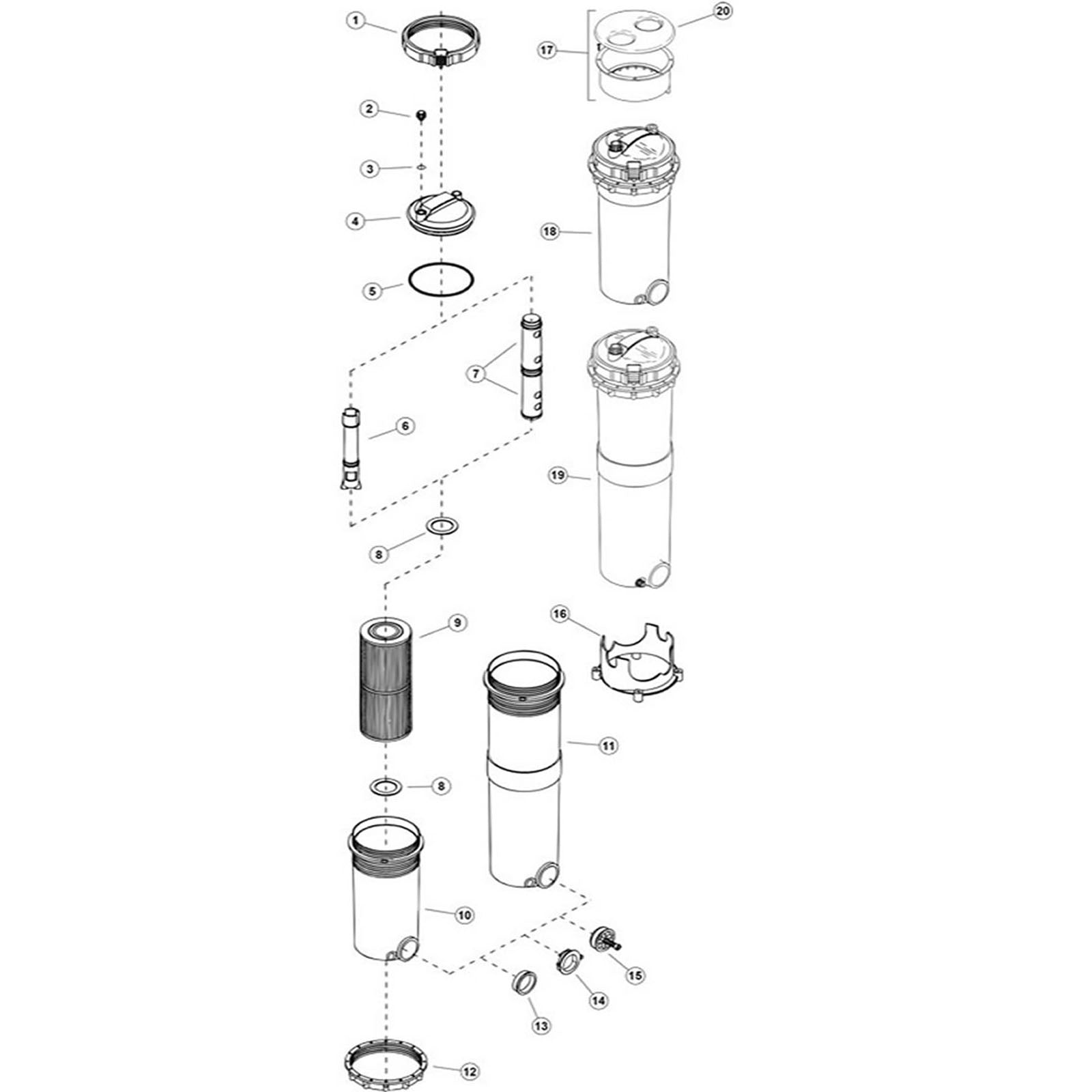 1
20
17
2
3
4
18
5
7
6
19
8
16
9
11
8
10
15
14
13
12