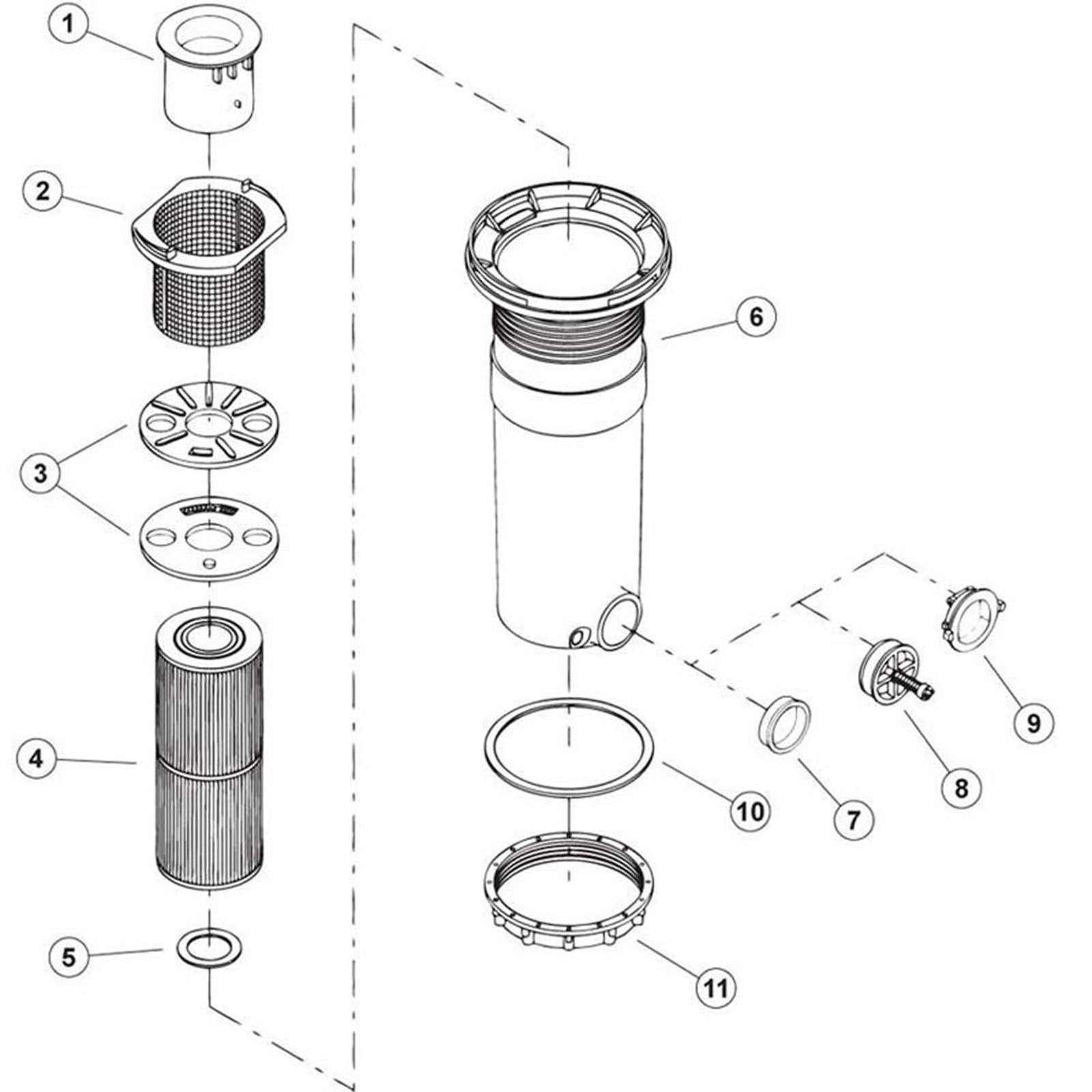 1
2
3
4
5
6
9
8
7
10
11