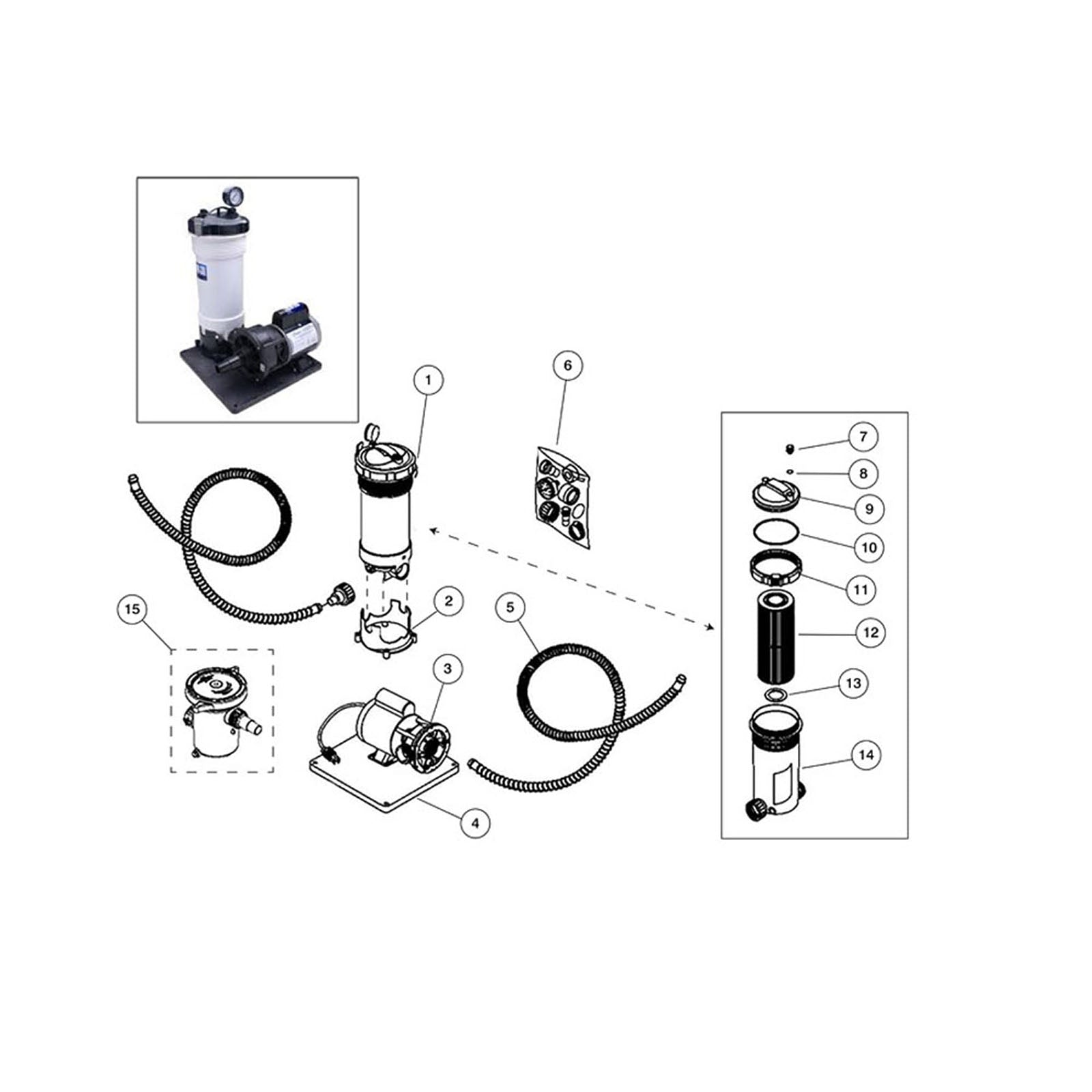 1
6
7
8
9
10
11
12
13
14
15
2
5
3
4