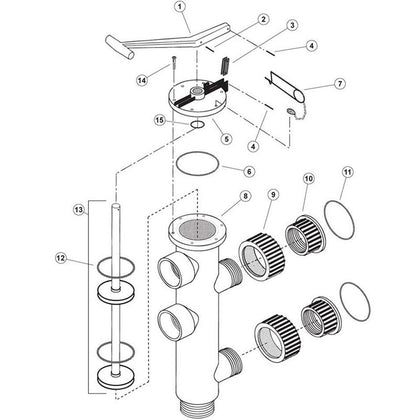 1
2
3
4
14
7
15
5
4
6
13
8
9
10
11
12