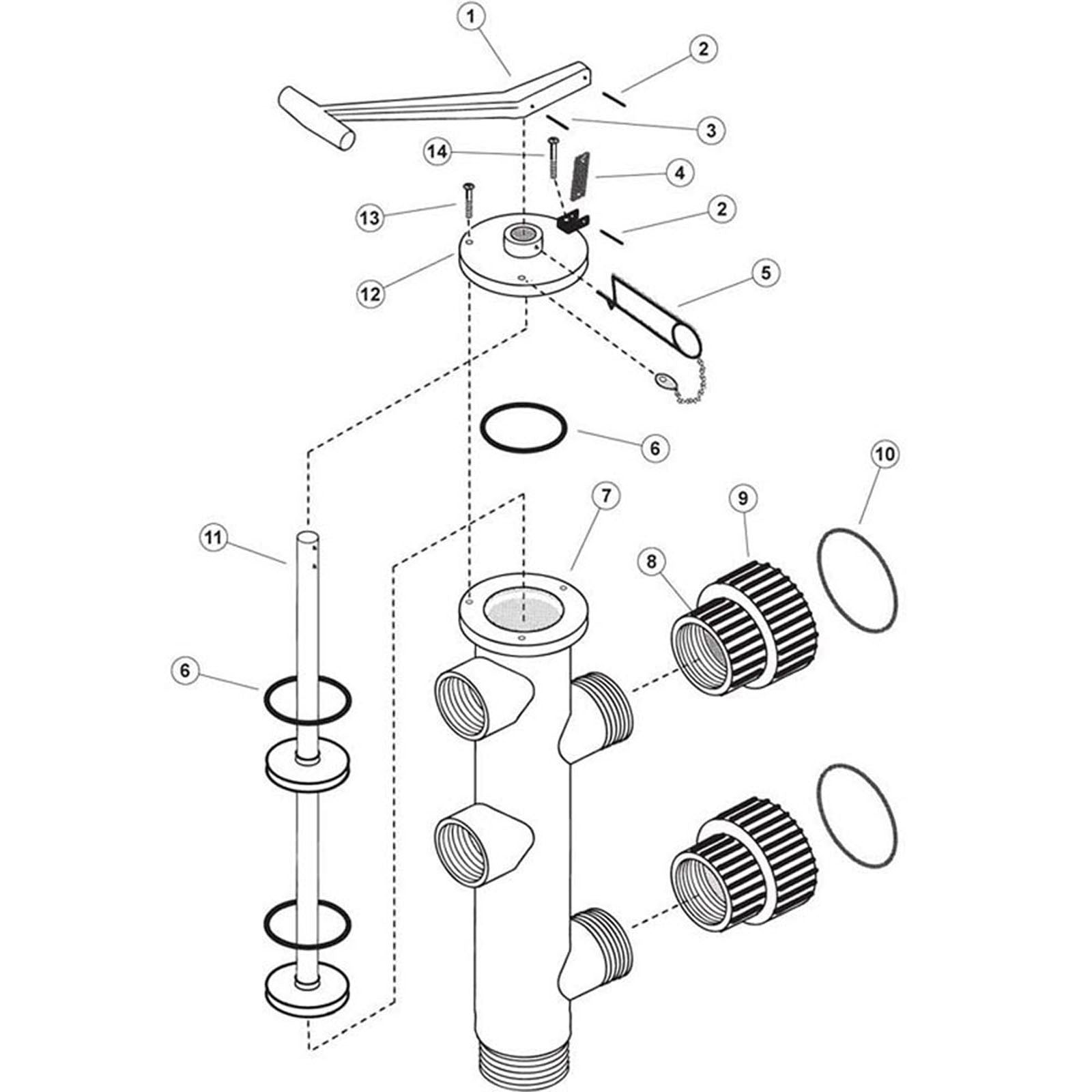 1
2
3
14
4
13
2
12
5
6
10
7
9
11
8
6