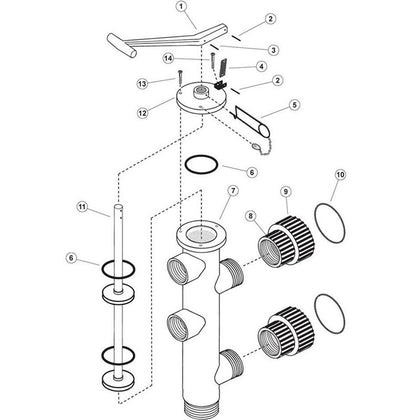 1
2
3
14
4
13
2
12
5
6
10
7
9
11
8
6