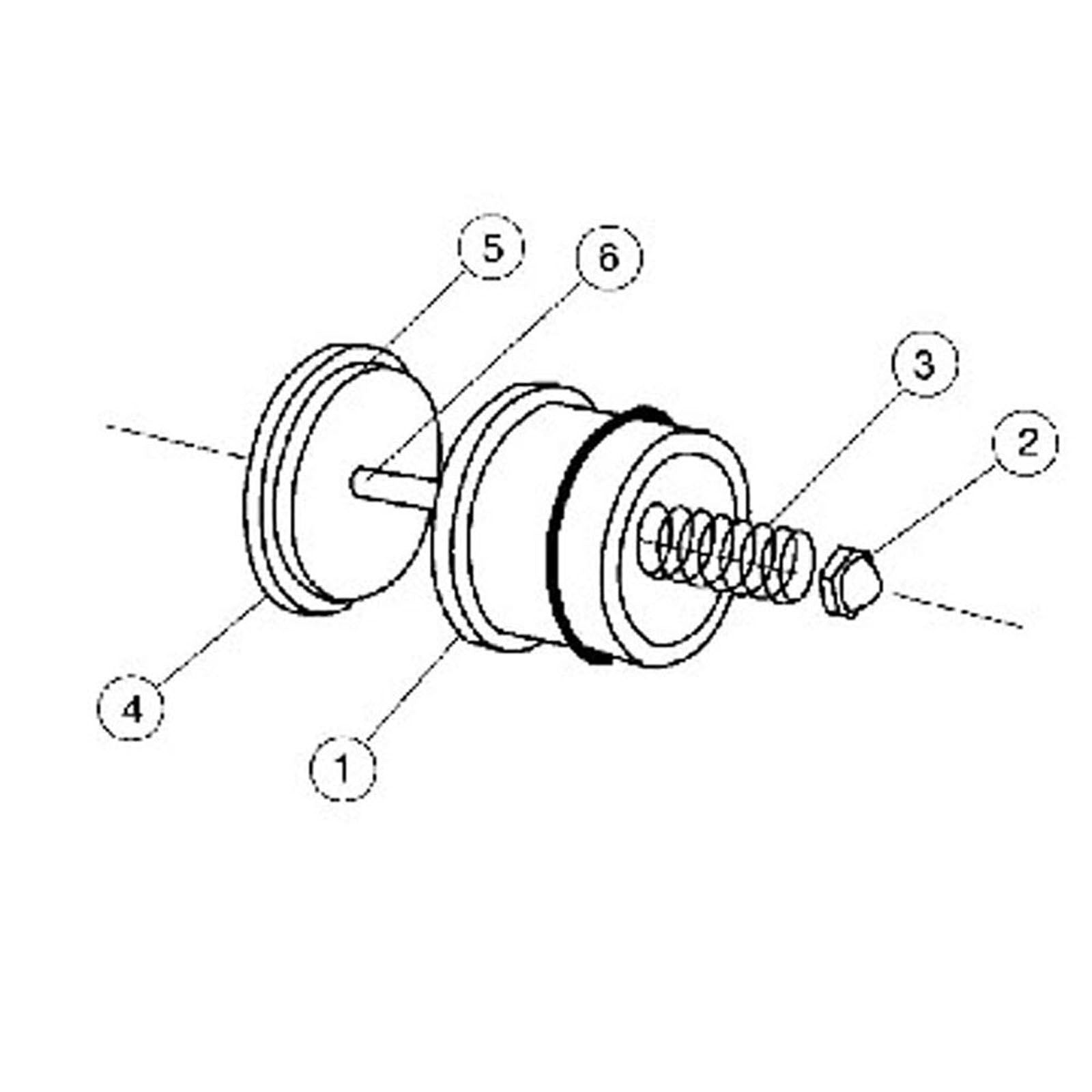 5
6
3
2
4
1