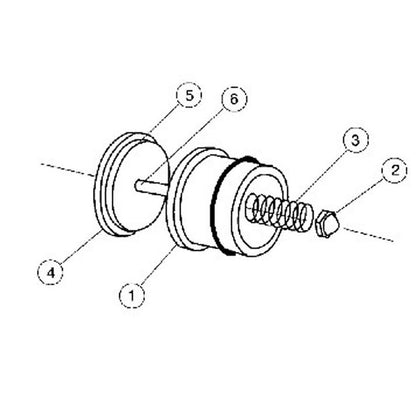 5
6
3
2
4
1