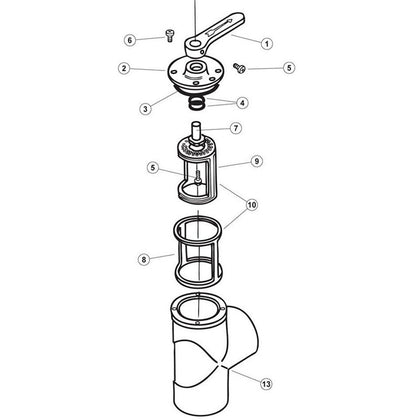 6
1
2
5
3
4
7
9
5
10
8
13