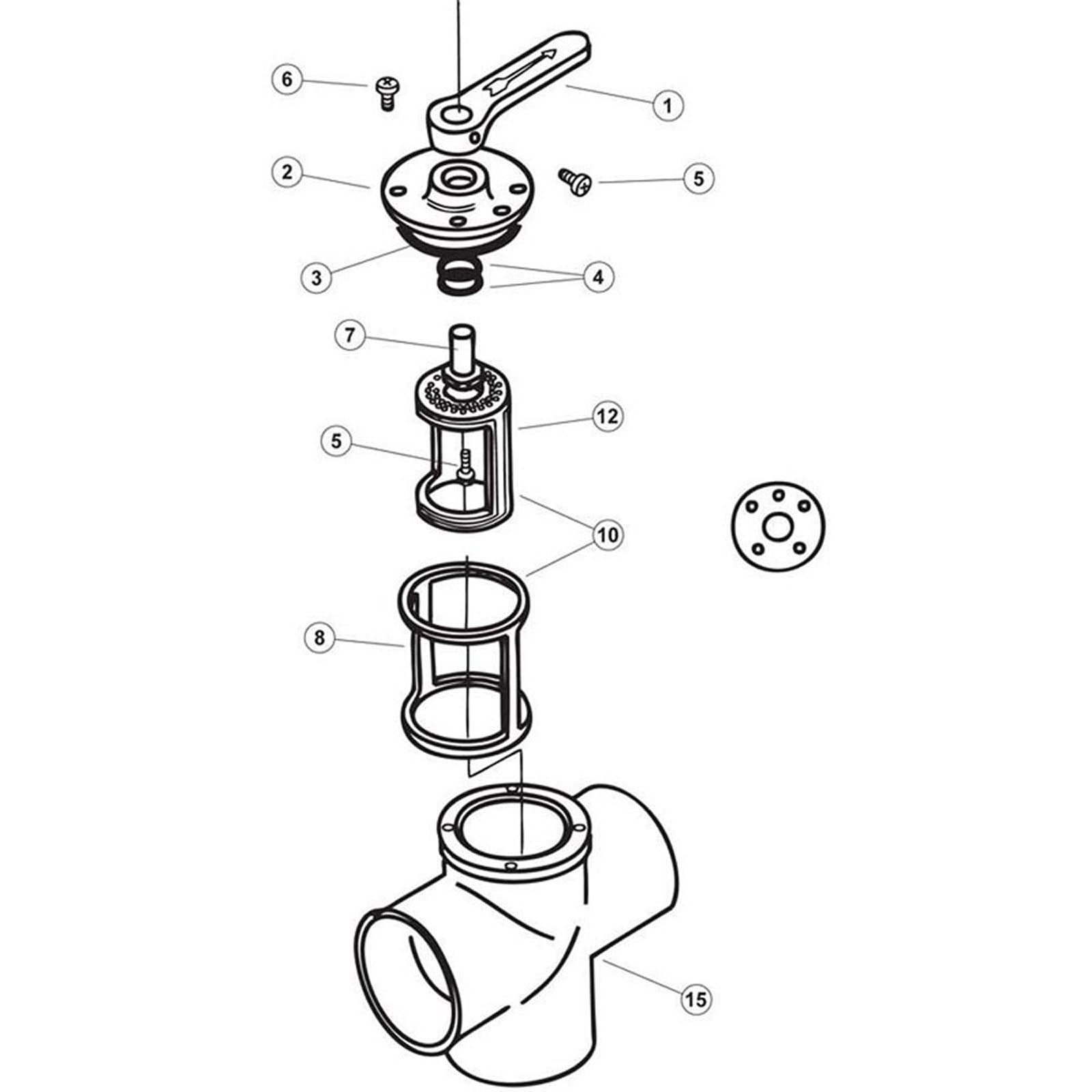 6
1
2
5
3
4
7
12
5
10
8
15