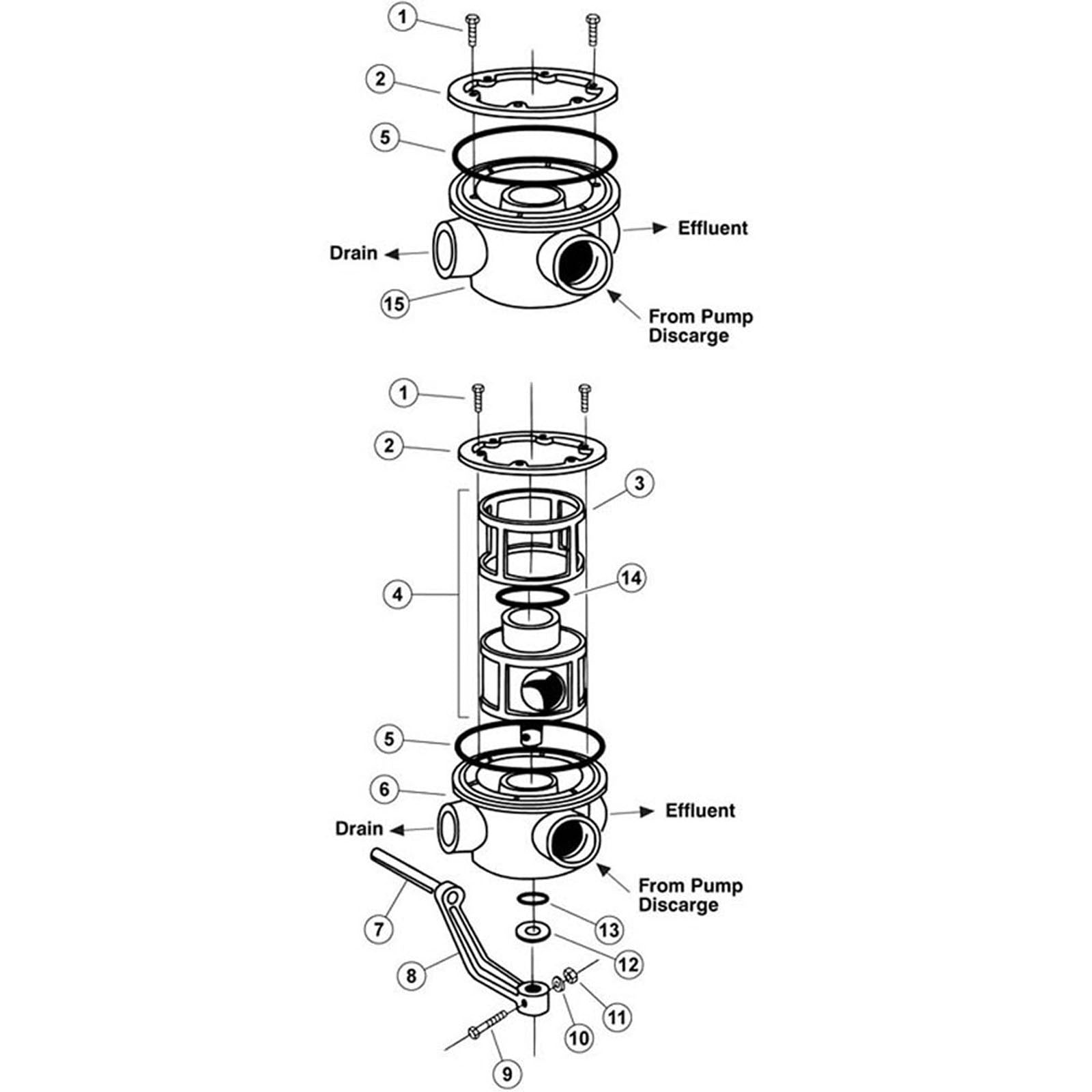 1
2
5
Effluent
Drain
15
From Pump Discarge

1
2
3
4
14
5
6
Effluent
Drain
From Pump Discarge
7
13
12
8
11
10
9