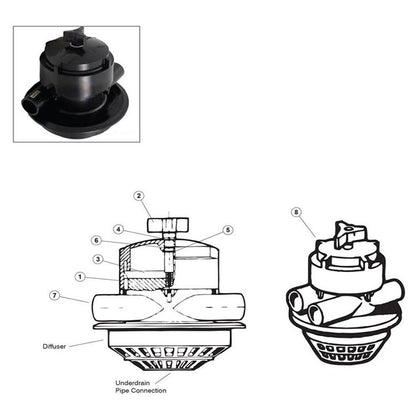 2
4
5
6
3
1
7
Diffuser
Underdrain
Pipe Connection
8