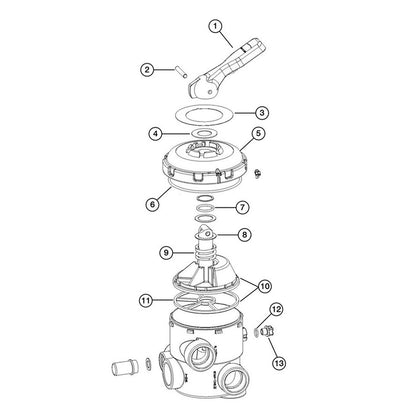 1
2
3
4
5
6
7
8
9
10
11
12
13