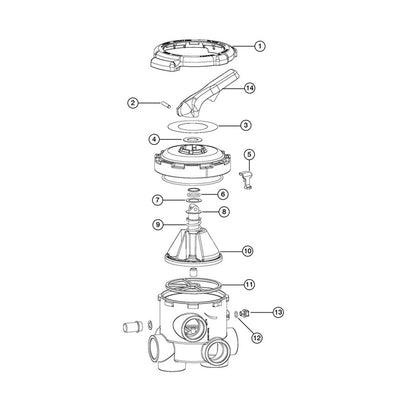 1
14
2
3
4
5
6
7
8
9
10
11
13
12