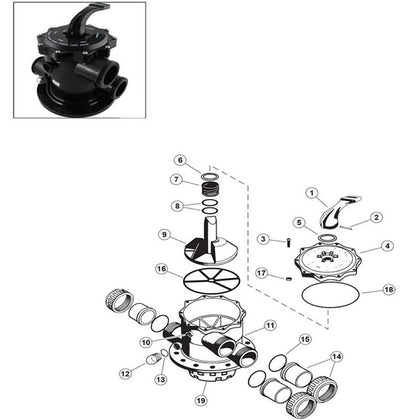 6
7
8
9
16
1
2
5
3
4
17
18
11
10
15
14
12
13
19