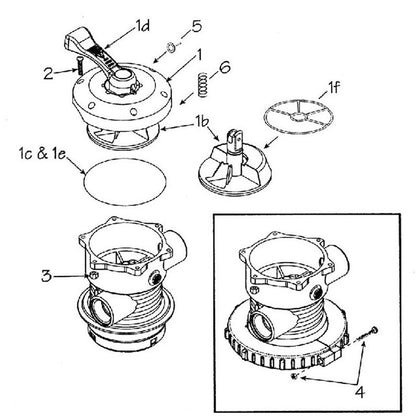 1d
5
1
2
6
1f
1b
1c & 1e
3
4