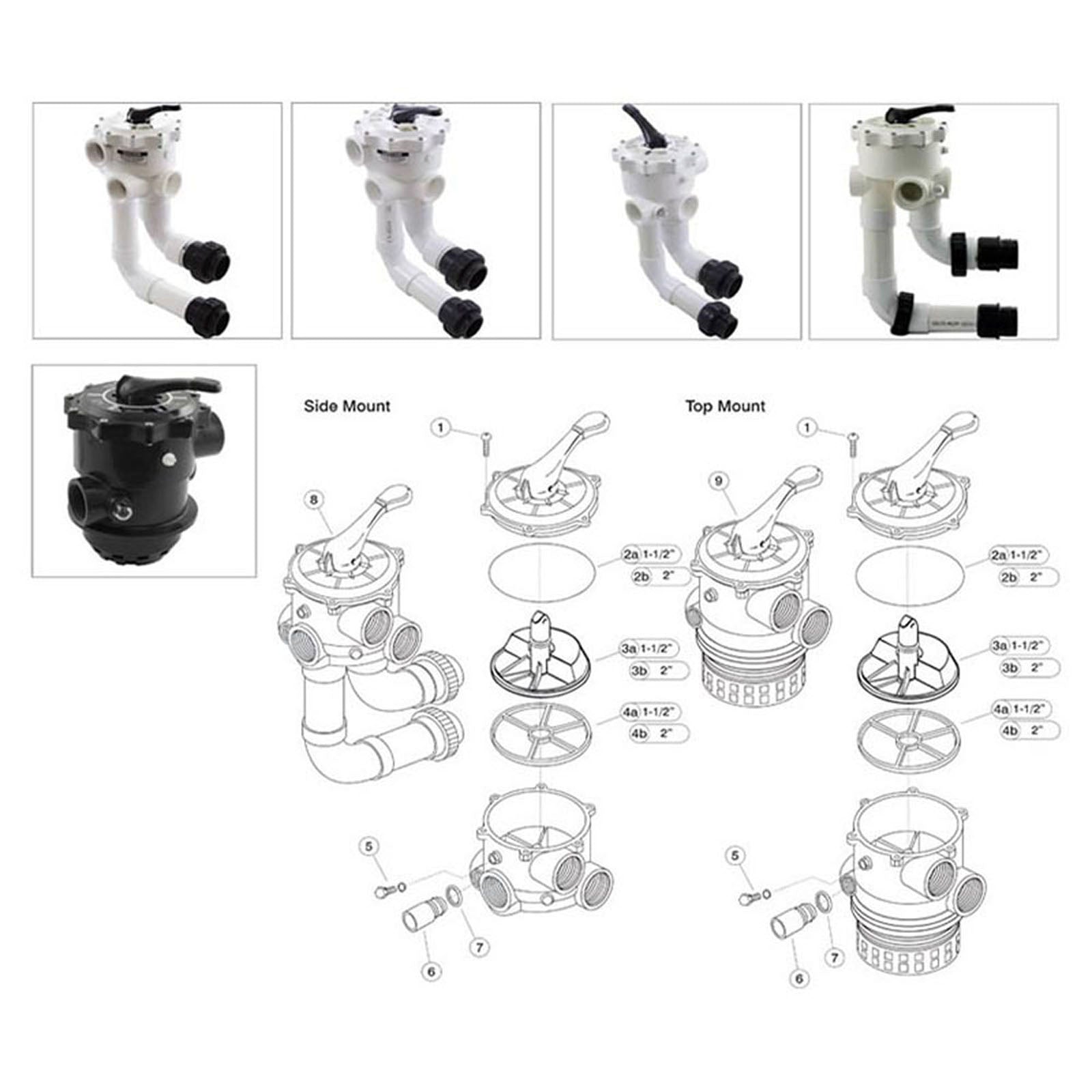 Side Mount

1

8

2a 1-1/2"
2b 2"

3a 1-1/2"
3b 2"

4a 1-1/2"
4b 2"

5

6

7

Top Mount

1

9

2a 1-1/2"
2b 2"

3a 1-1/2"
3b 2"

4a 1-1/2"
4b 2"

5

6

7