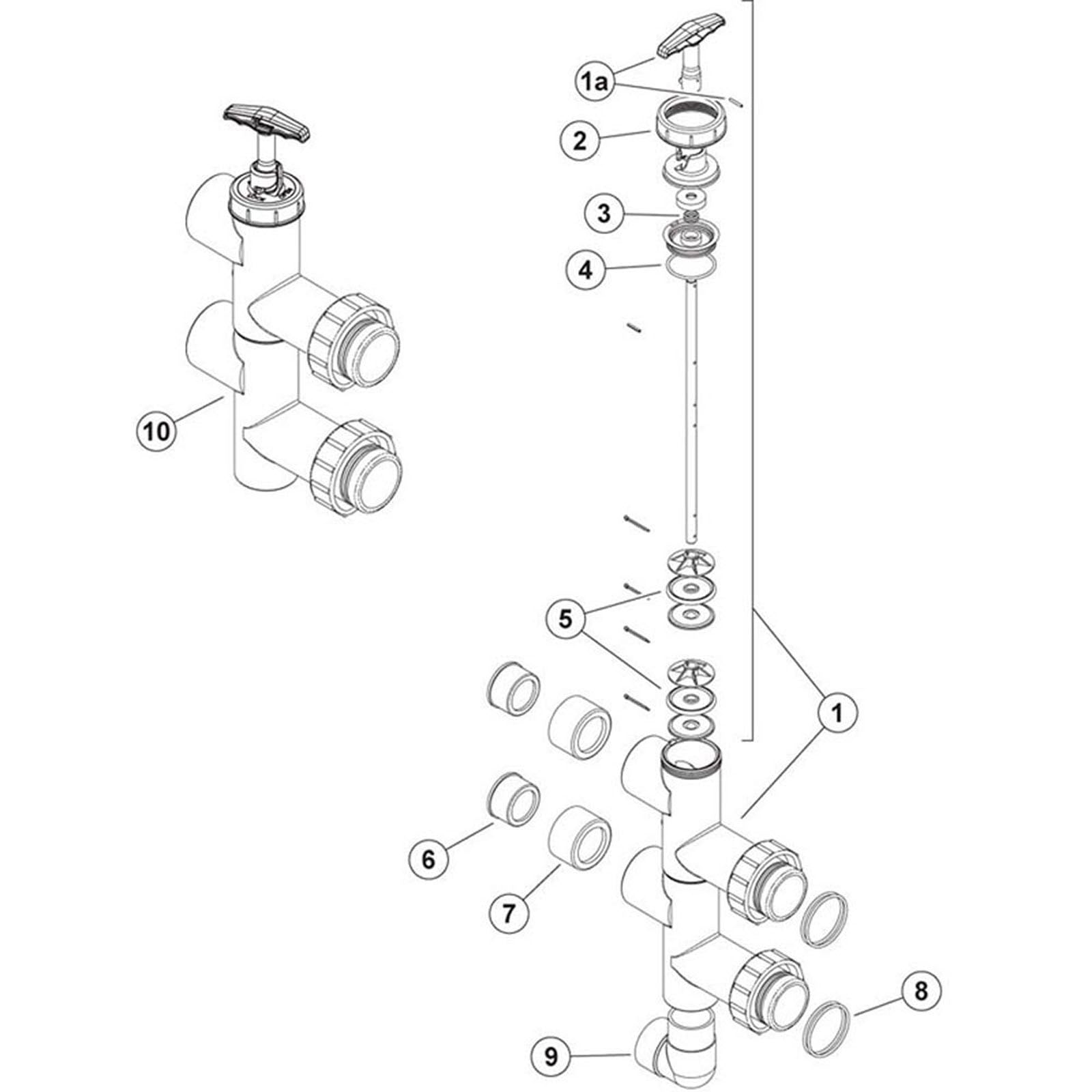 1a
2
3
4
10
5
1
6
7
8
9