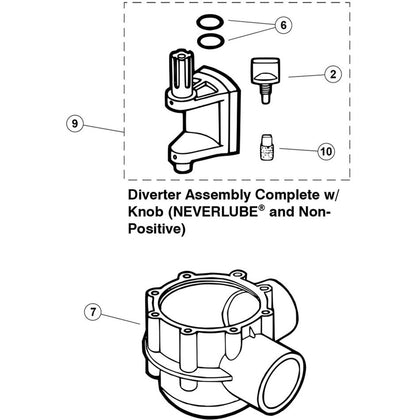 6

2

9

10

Diverter Assembly Complete w/ Knob (NEVERLUBE® and Non-Positive)

7