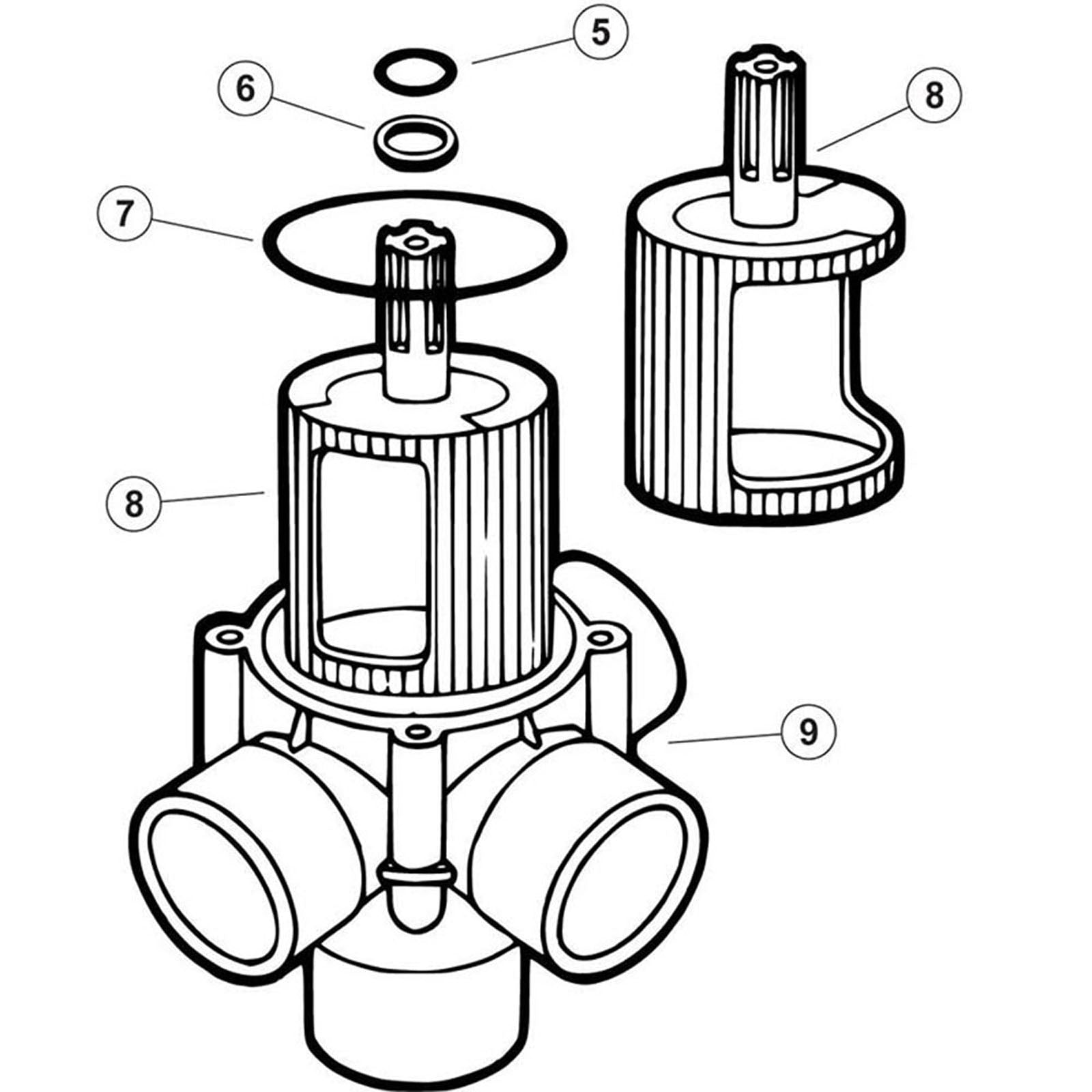 5
6
8
7
8
9