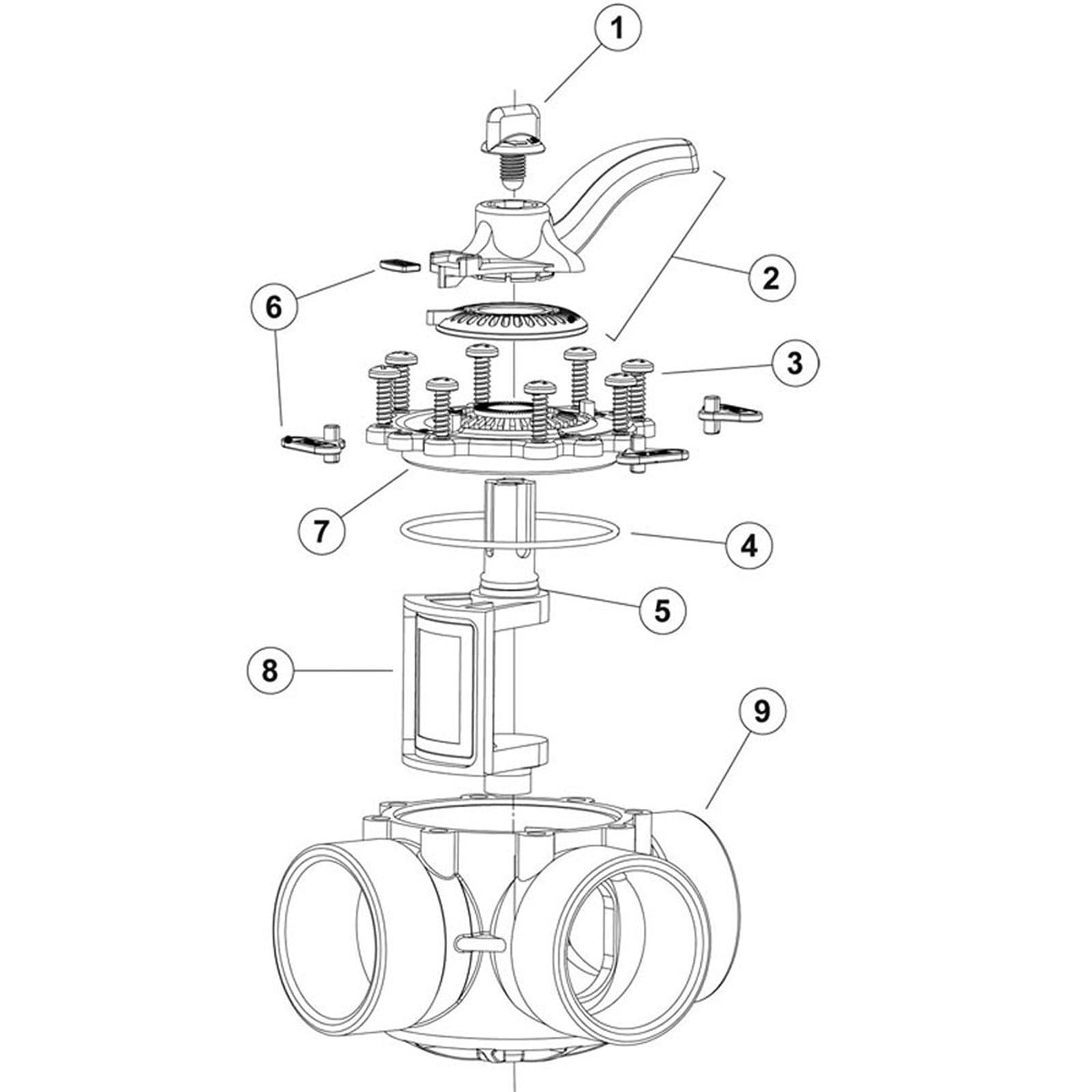 1
2
6
3
7
4
5
8
9