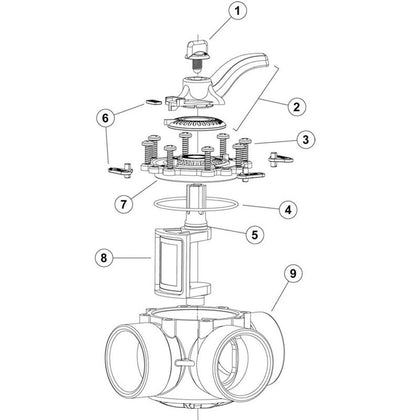 1
2
6
3
7
4
5
8
9