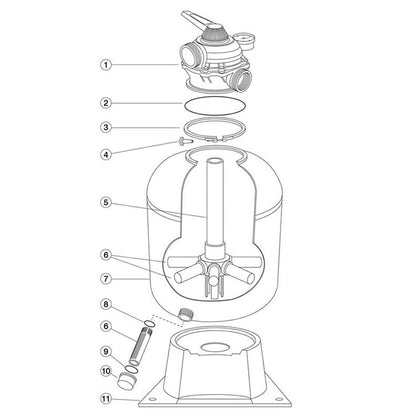 1
2
3
4
5
6
7
8
6
9
10
11