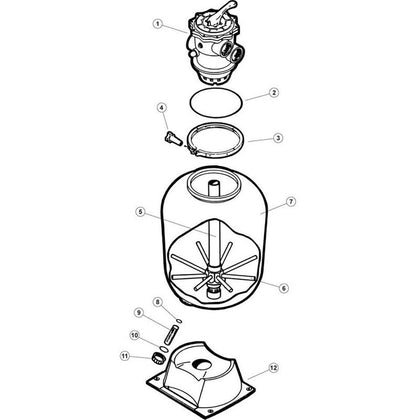 1
2
4
3
7
5
6
8
9
10
11
12