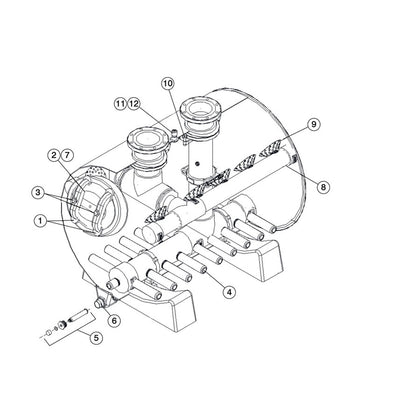 10
11 12
9
2 7
3
8
1
4
6
5