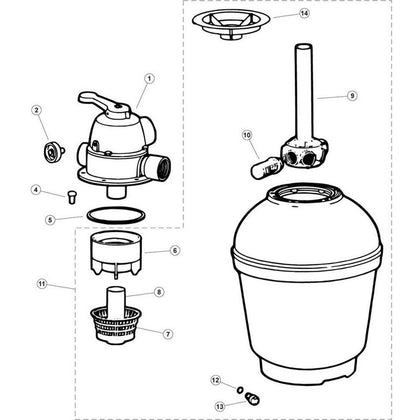 14
1
9
2
10
4
5
6
11
8
7
12
13