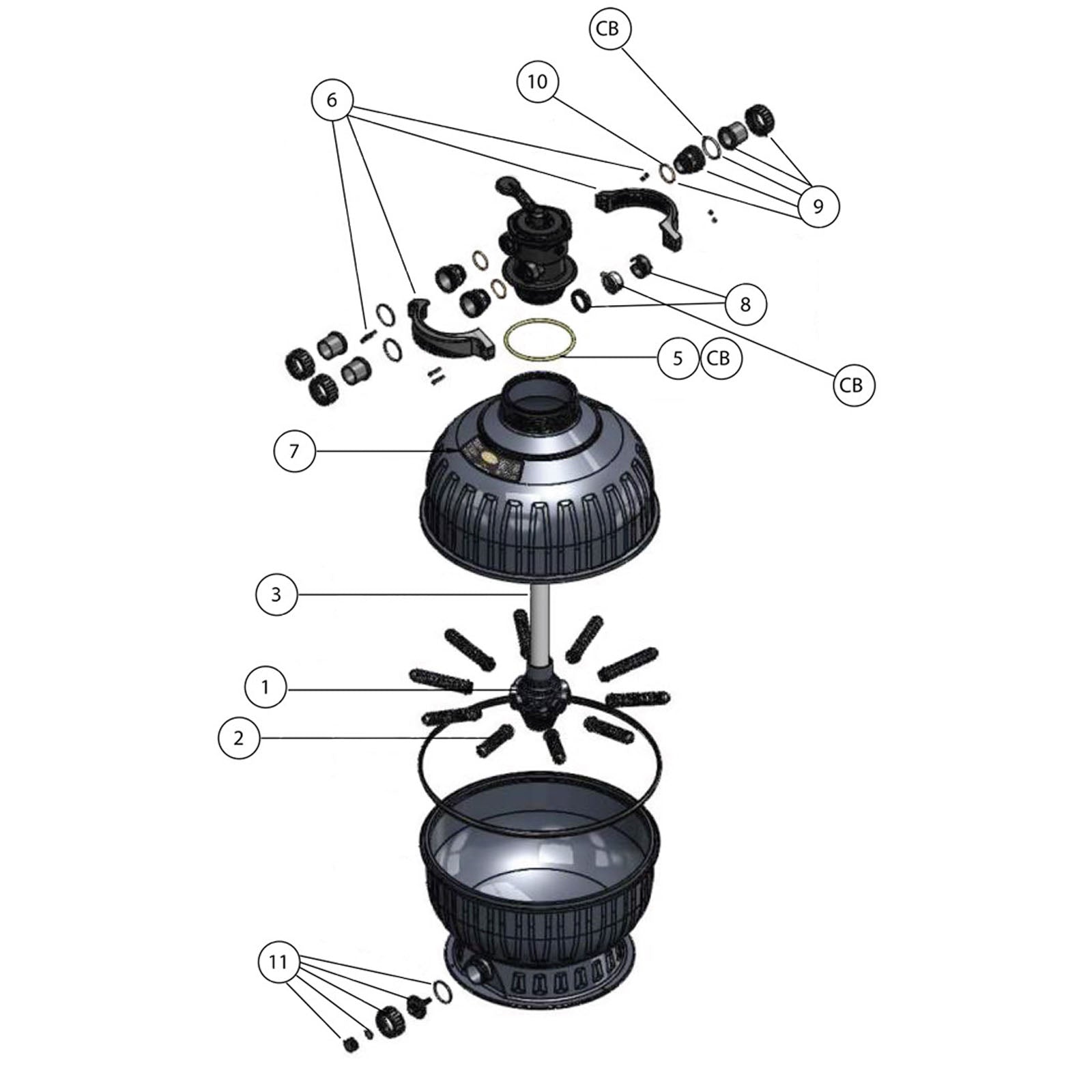 CB
10
6
9
8
5 CB
CB
7
3
1
2
11