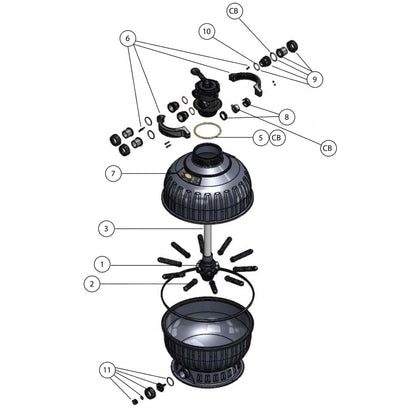 CB
10
6
9
8
5 CB
CB
7
3
1
2
11