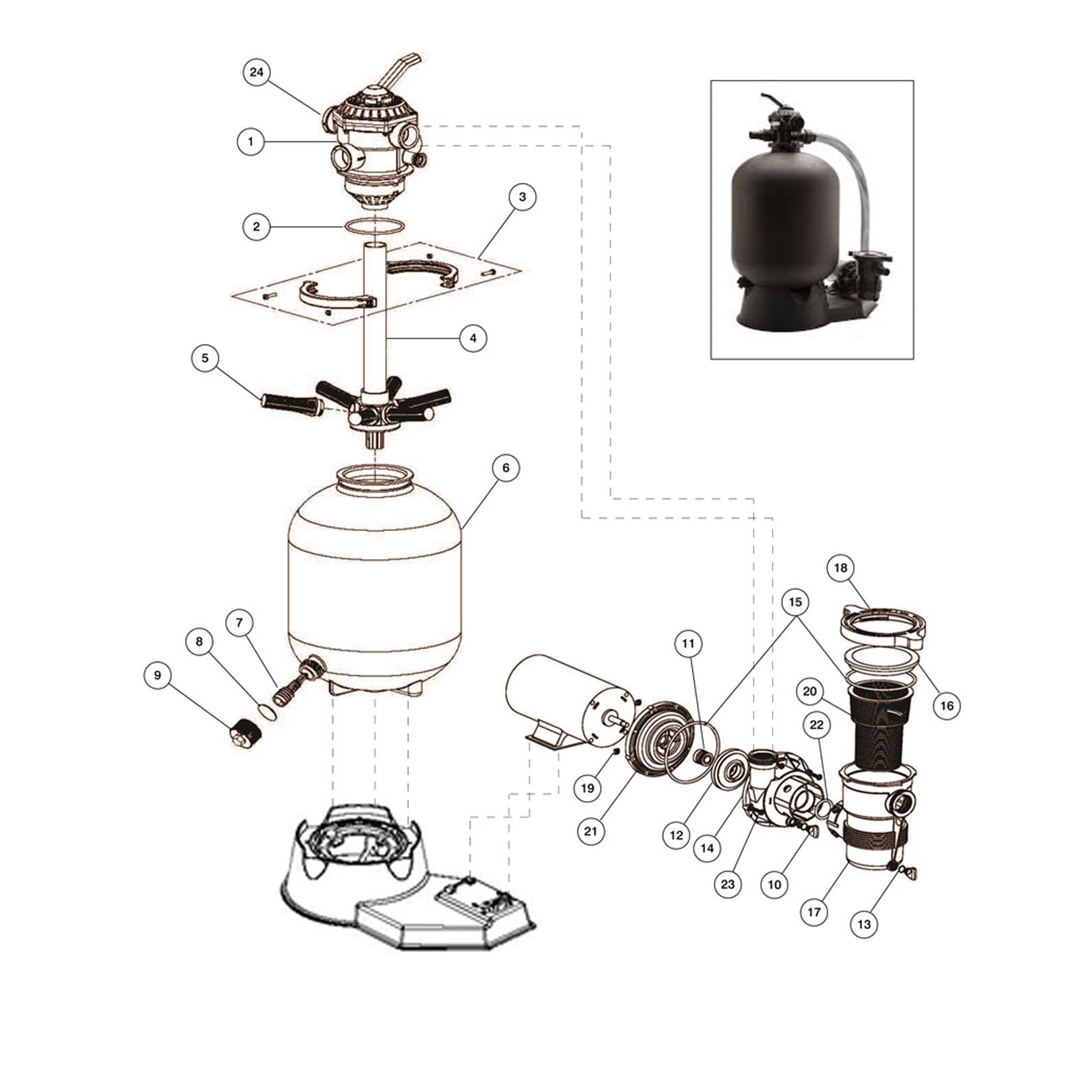 24
1
2
3
4
5
6
7
8
9
18
15
11
16
20
22
19
21
12
14
23
10
17
13