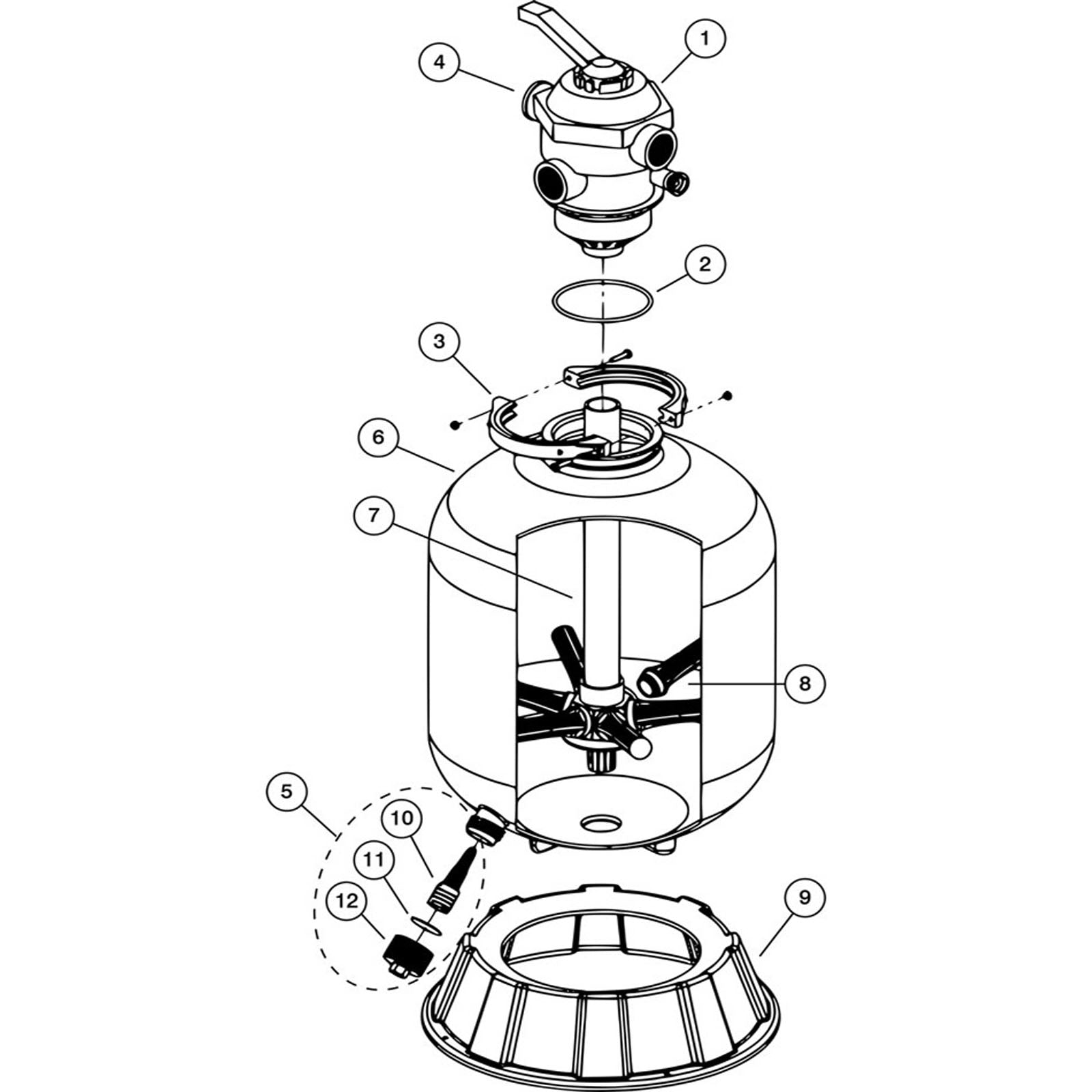 4
1
2
3
6
7
8
5
10
11
12
9