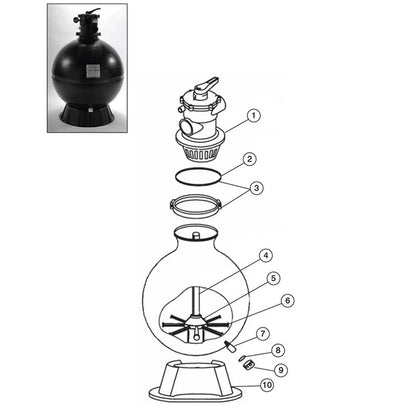 1
2
3
4
5
6
7
8
9
10